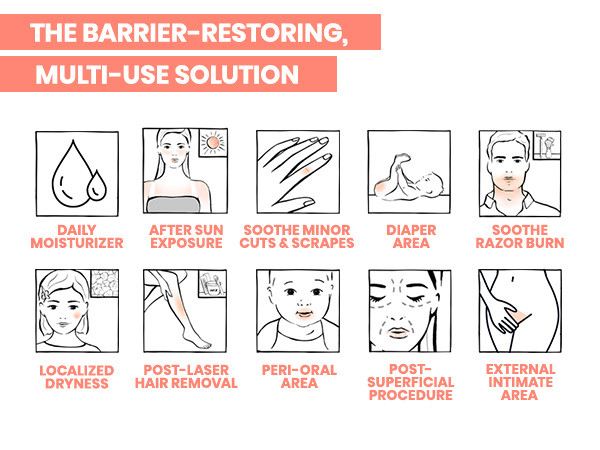 THE BARRIER-RESTORING, MULTI-USE SOLUTION

DAILY MOISTURIZER

AFTER SUN EXPOSURE

SOOTHE MINOR CUTS & SCRAPES

DIAPER AREA

SOOTHE RAZOR BURN

LOCALIZED DRYNESS

POST-LASER HAIR REMOVAL

PERI-ORAL AREA

POST-SUPERFICIAL PROCEDURE

EXTERNAL INTIMATE AREA